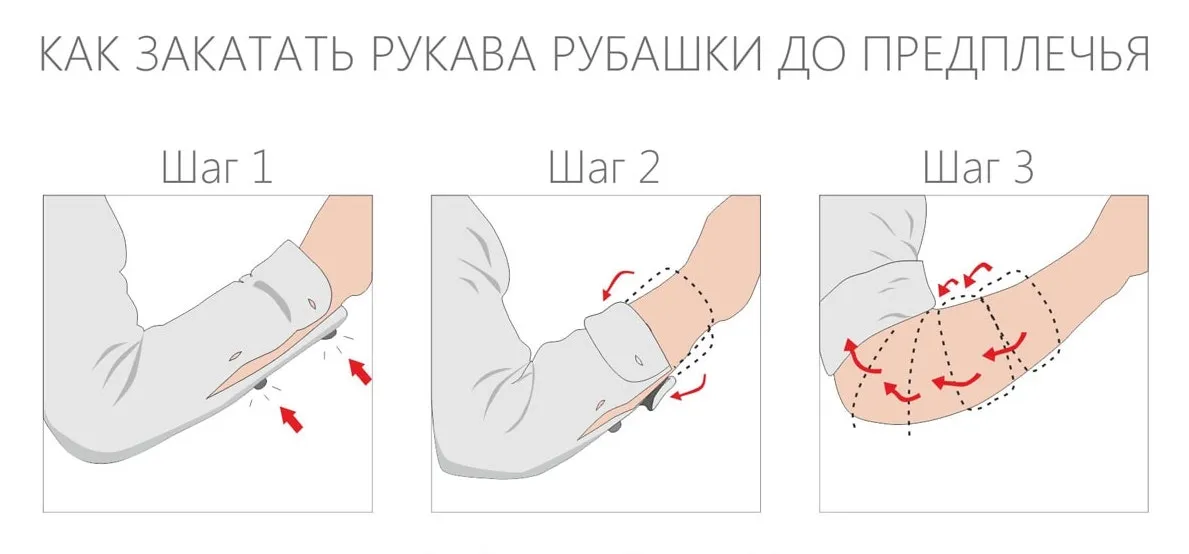 КАК ЗАКАТАТЬ РУКАВА РУБАШКИ ДО ПРЕДПЛЕЧЬЯ

Шаг 1

Шаг 2

Шаг 3